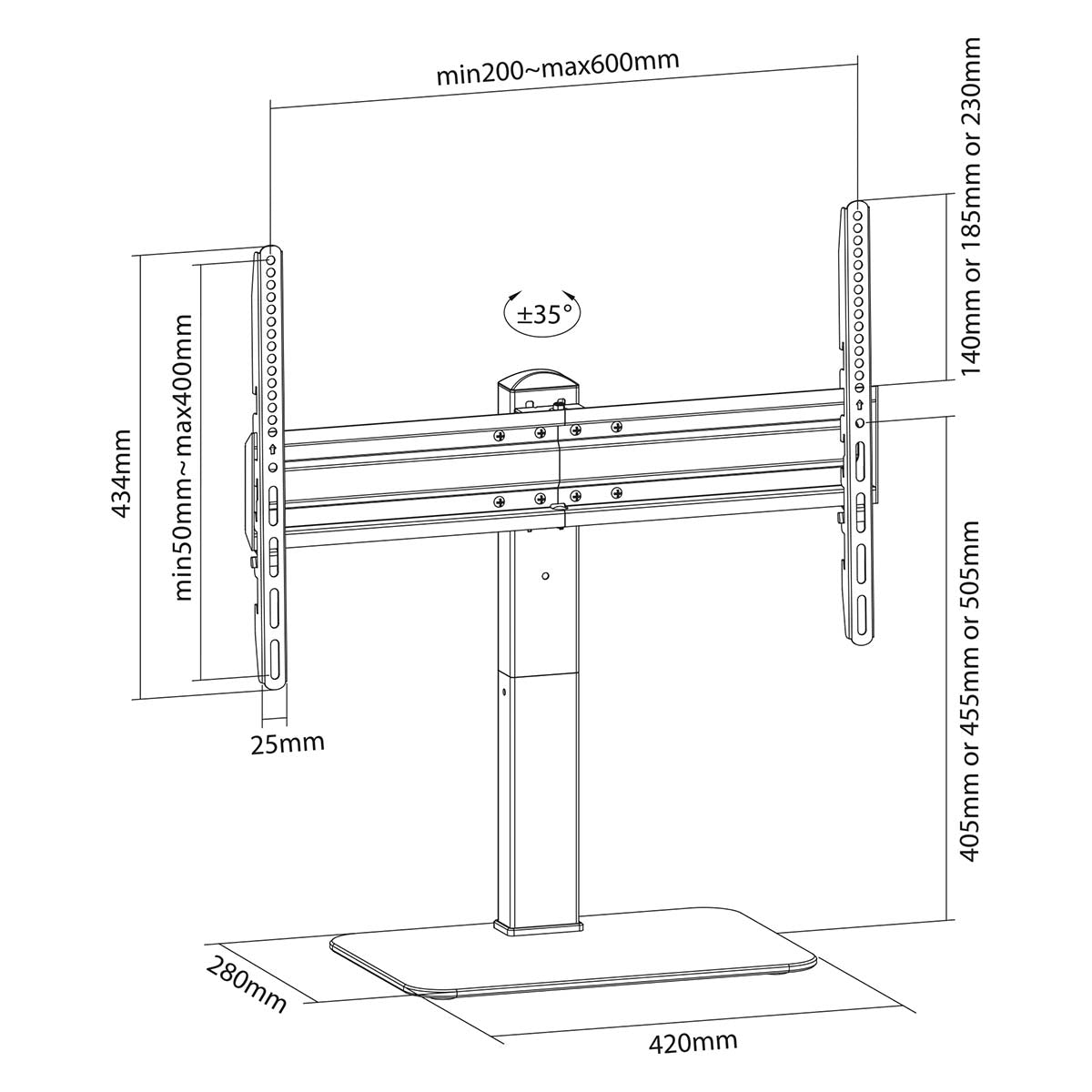 min200~max600mm

140mm or 185mm or 230mm

±35°

434mm

min50mm~max400mm

25mm

405mm or 455mm or 505mm

280mm

420mm