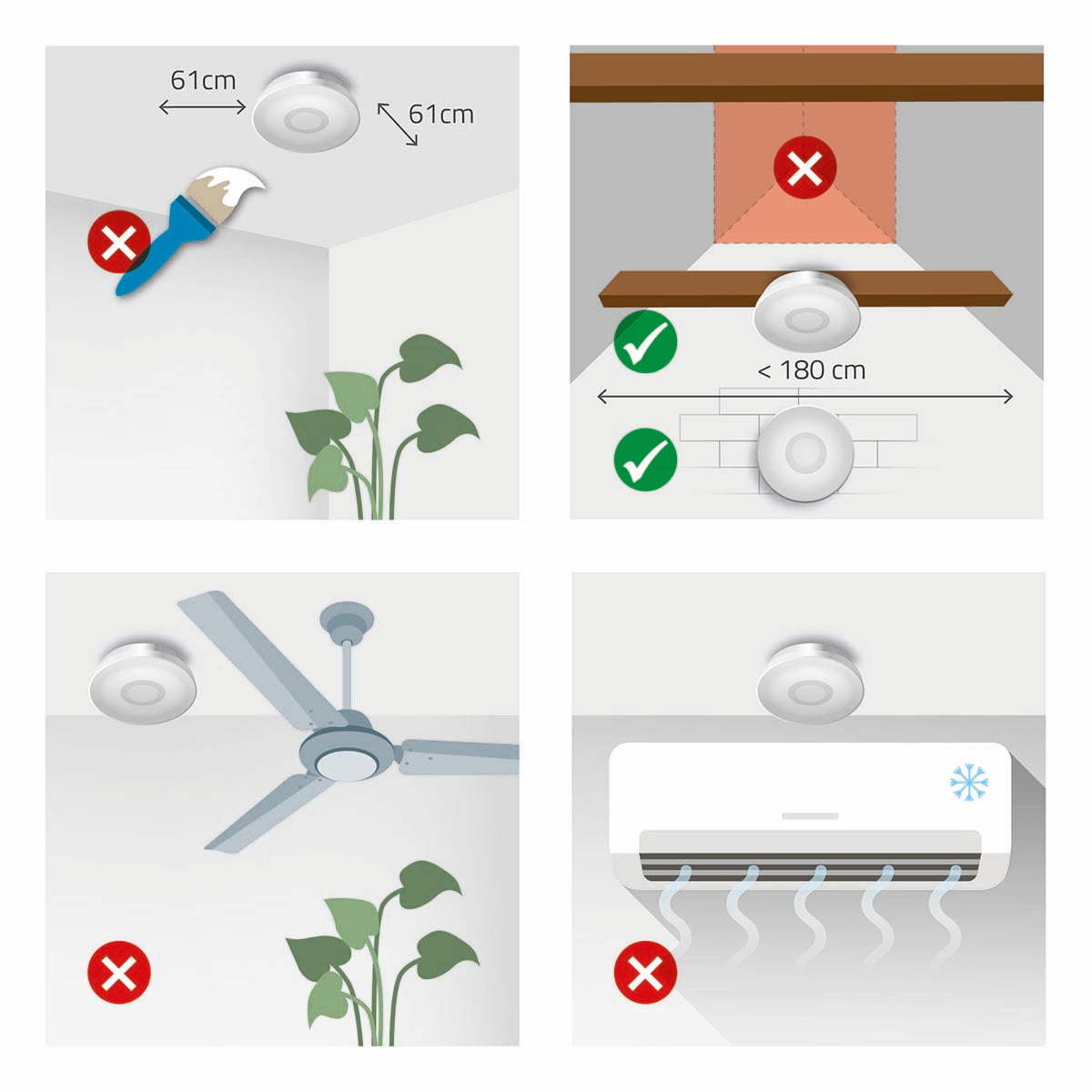 61cm

61cm

< 180 cm